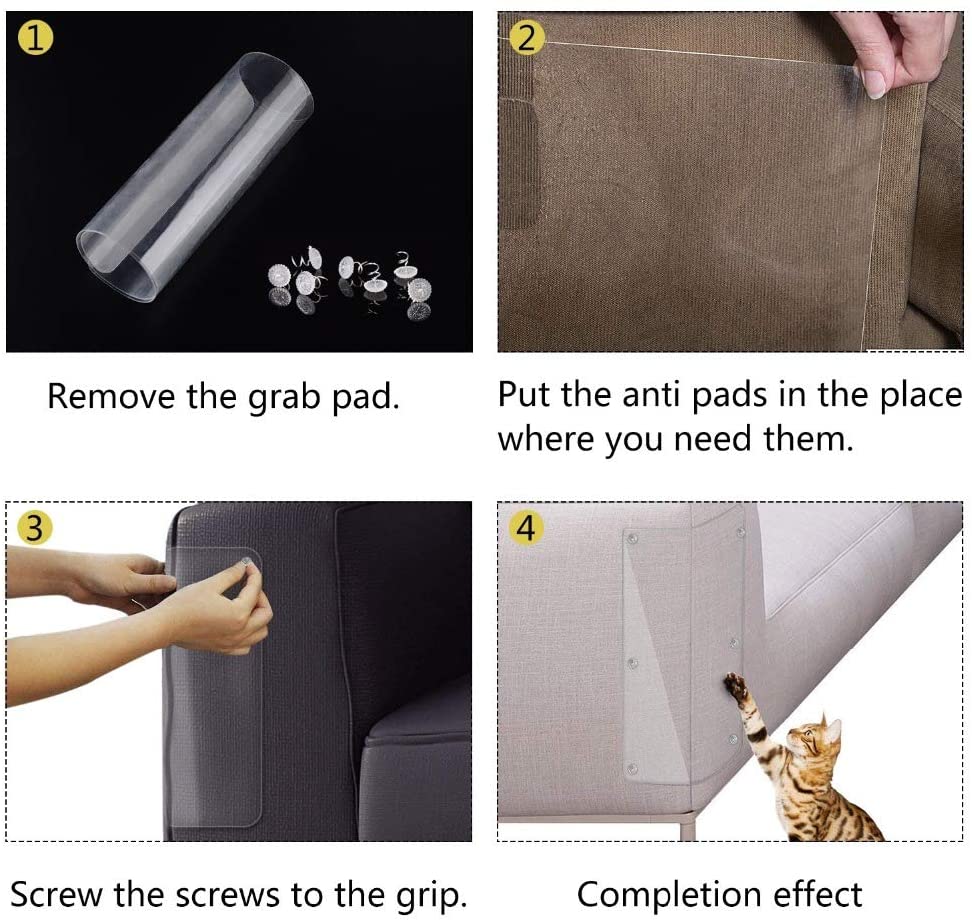 1

Remove the grab pad.

2

Put the anti pads in the place where you need them.

3

Screw the screws to the grip.

4

Completion effect